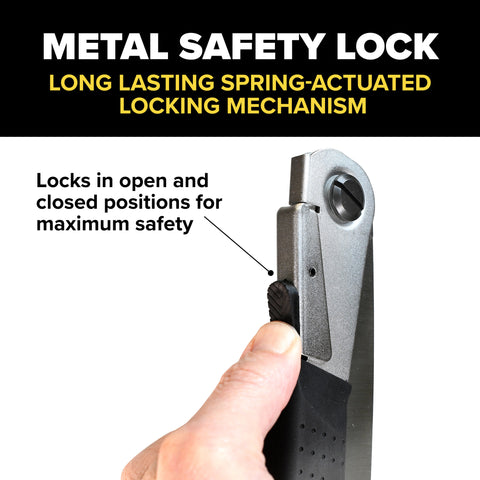 METAL SAFETY LOCK
LONG LASTING SPRING-ACTUATED LOCKING MECHANISM

Locks in open and closed positions for maximum safety