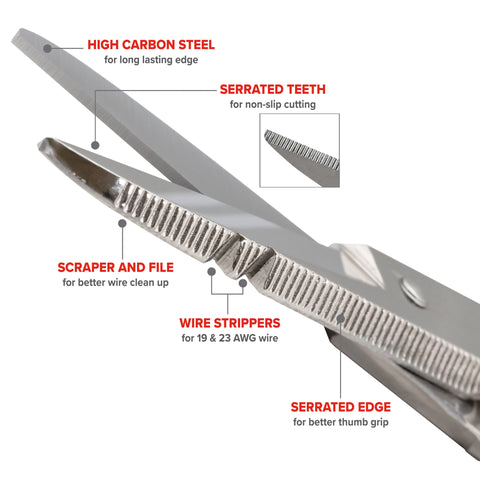 HIGH CARBON STEEL
for long lasting edge

SERRATED TEETH
for non-slip cutting

SCRAPER AND FILE
for better wire clean up

WIRE STRIPPERS
for 19 & 23 AWG wire

SERRATED EDGE
for better thumb grip